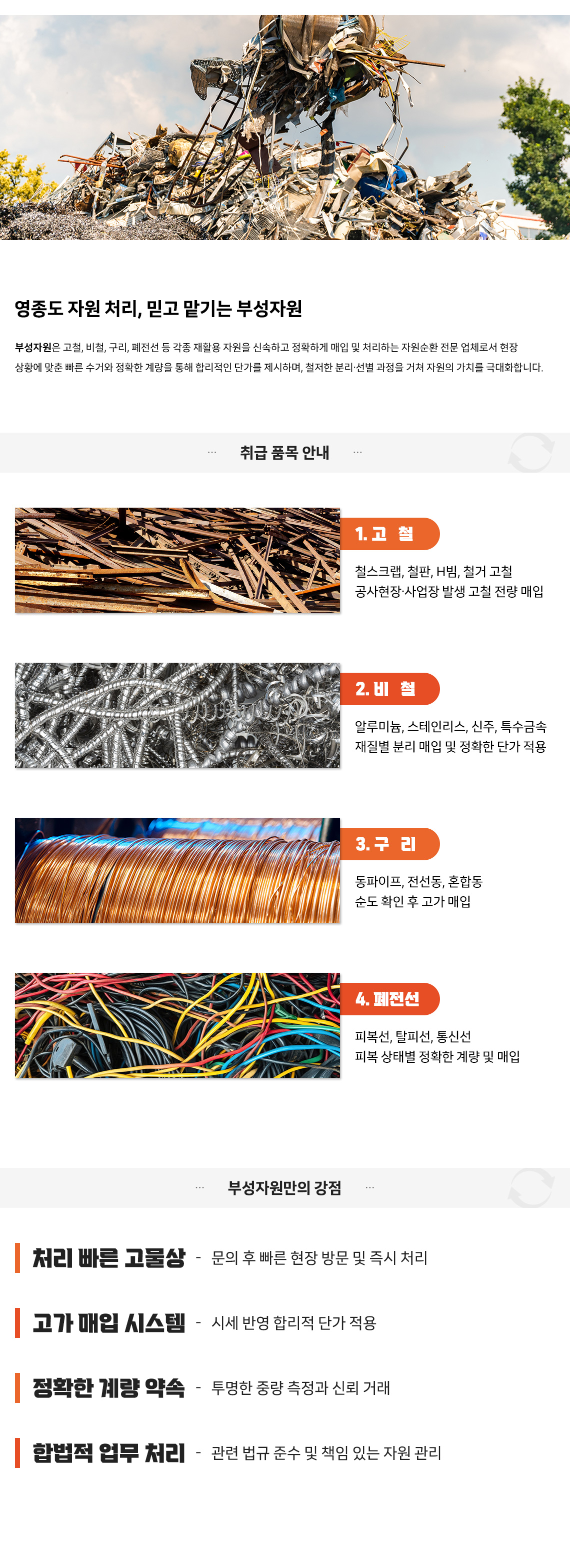 영종도 자원 처리, 믿고 맡기는 부성자원

부성자원은 고철, 비철, 구리, 폐전선 등 각종 재활용 자원을 신속하고 정확하게 매입 및 처리하는 자원순환 전문 업체로서 현장 상황에 맞춘 빠른 수거와 정확한 계량을 통해 합리적인 단가를 제시하며, 철저한 분리·선별 과정을 거쳐 자원의 가치를 극대화합니다.

··· 취급 품목 안내 ···

1. 고 철

철스크랩, 철판, H빔, 철거 고철
공사현장·사업장 발생 고철 전량 매입

2. 비 철

알루미늄, 스테인리스, 신주, 특수금속
재질별 분리 매입 및 정확한 단가 적용

3. 구 리

동파이프, 전선동, 혼합동
순도 확인 후 고가 매입

4. 폐전선

피복선, 탈피선, 통신선
피복 상태별 정확한 계량 및 매입

··· 부성자원만의 강점 ···

처리 빠른 고물상 - 문의 후 빠른 현장 방문 및 즉시 처리

고가 매입 시스템 - 시세 반영 합리적 단가 적용

정확한 계량 약속 - 투명한 중량 측정과 신뢰 거래

합법적 업무 처리 - 관련 법규 준수 및 책임 있는 자원 관리